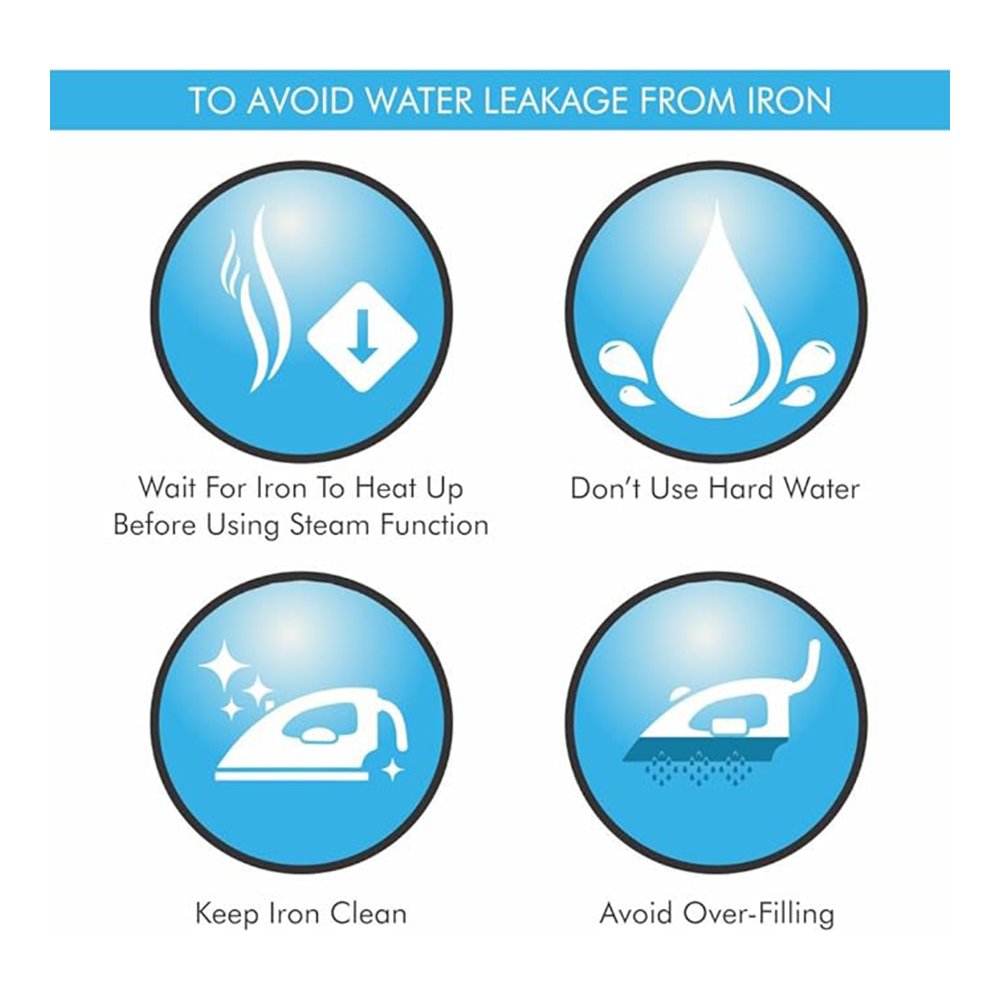 TO AVOID WATER LEAKAGE FROM IRON

Wait For Iron To Heat Up Before Using Steam Function

Don't Use Hard Water

Keep Iron Clean

Avoid Over-Filling